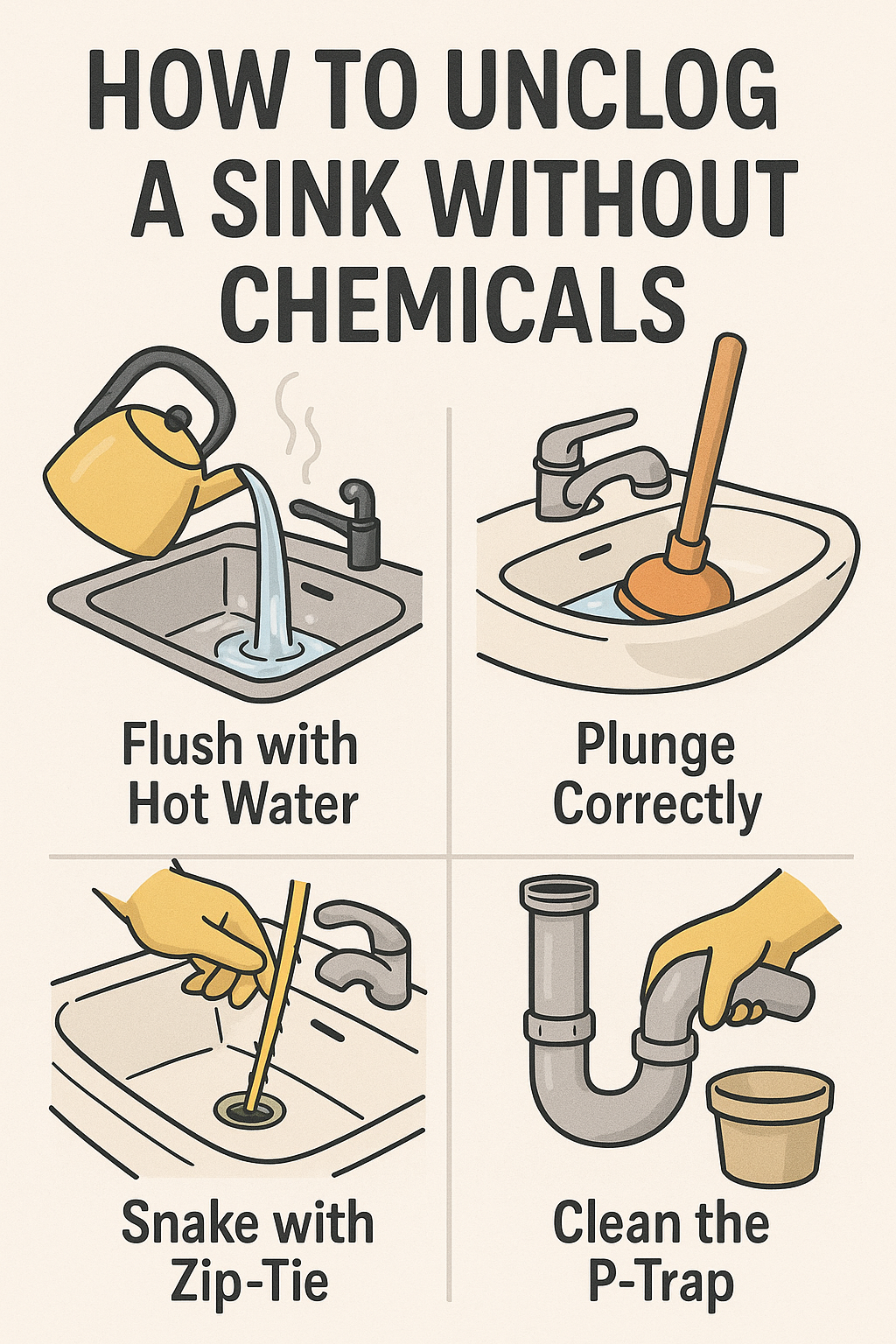 HOW TO UNCLOG A SINK WITHOUT CHEMICALS

Flush with Hot Water

Plunge Correctly

Snake with Zip-Tie

Clean the P-Trap